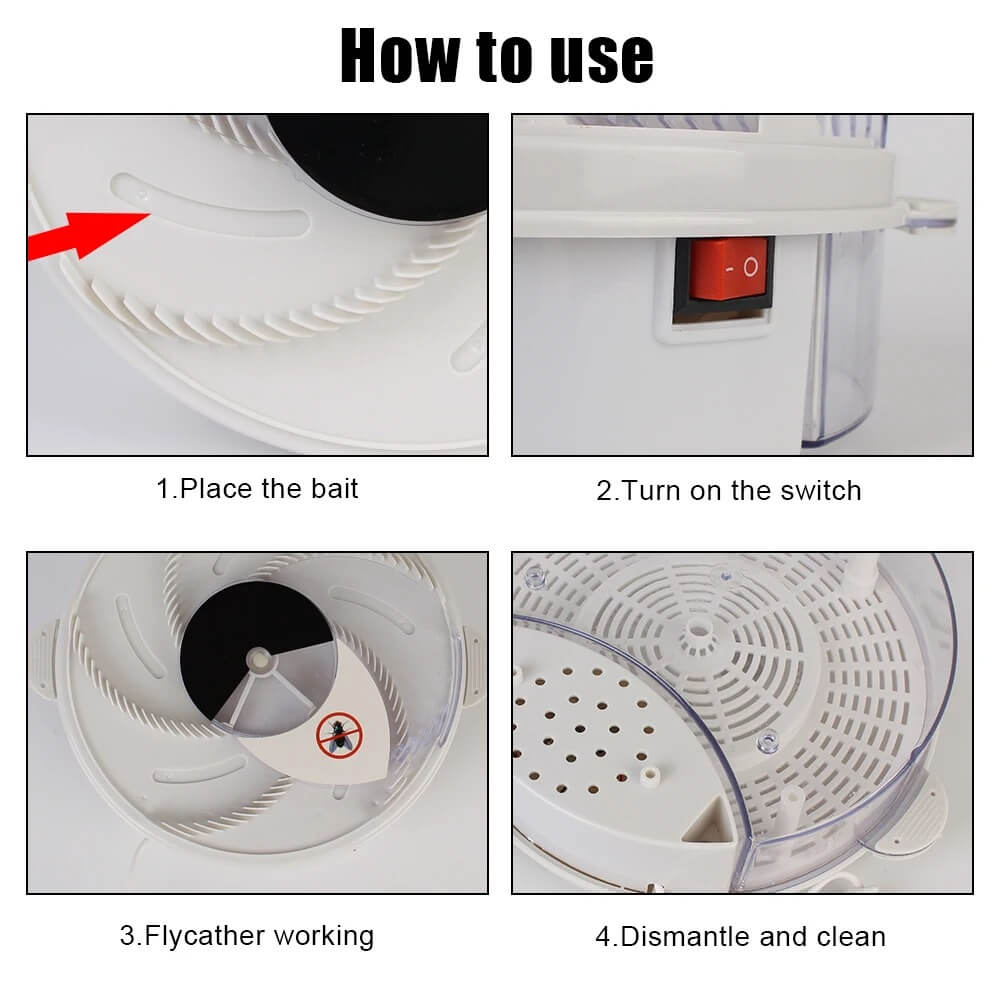 How to use

- O

1.Place the bait

2.Turn on the switch

3.Flycather working

4.Dismantle and clean