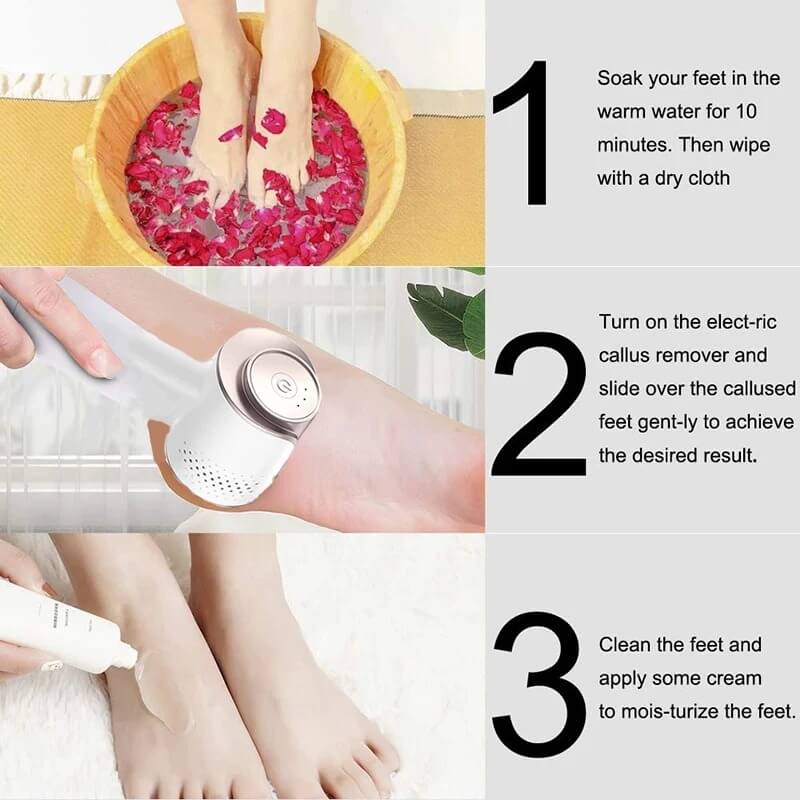 1

Soak your feet in the warm water for 10 minutes. Then wipe with a dry cloth

2

Turn on the elect-ric callus remover and slide over the callused feet gent-ly to achieve the desired result.

3

Clean the feet and apply some cream to mois-turize the feet.