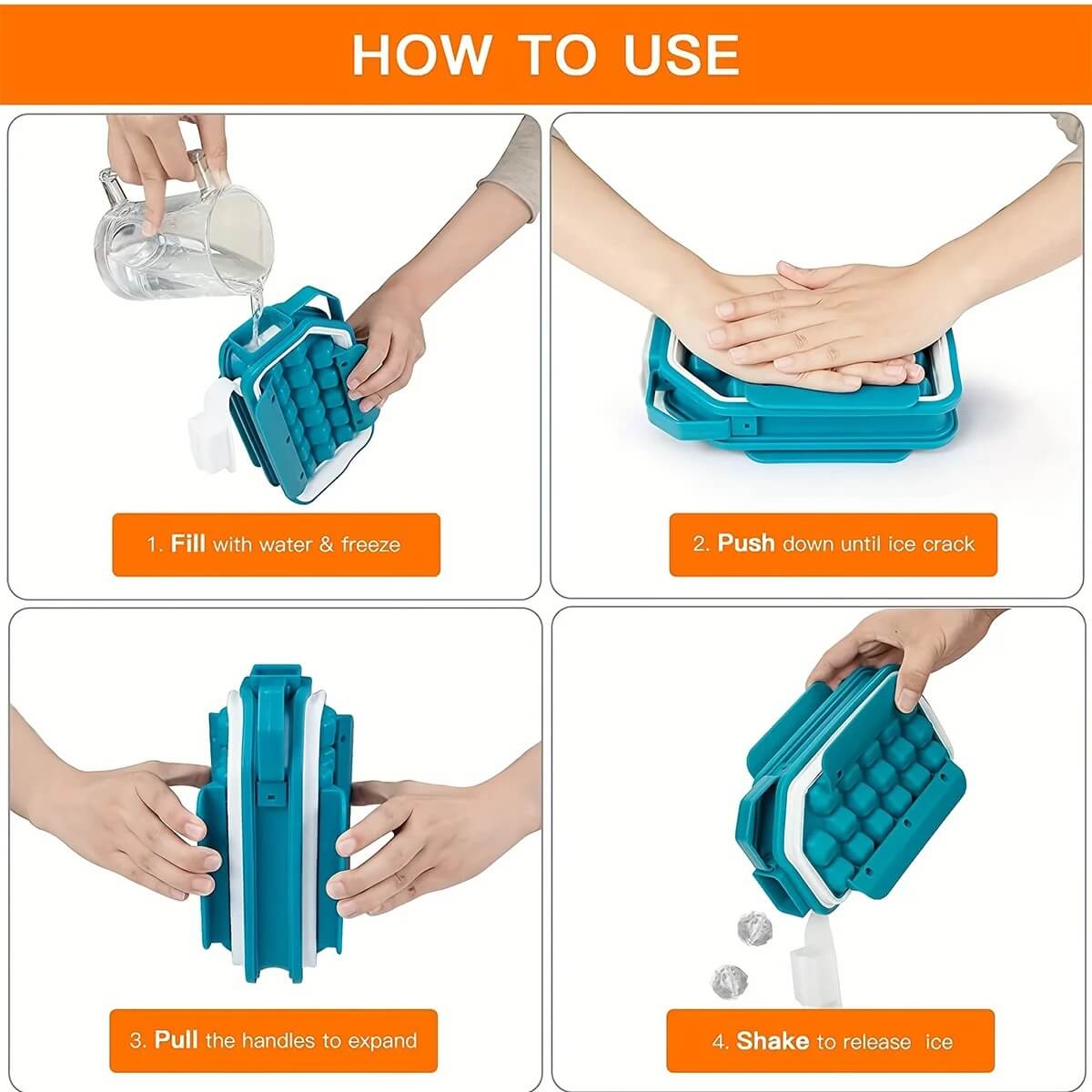 HOW TO USE

1. Fill with water & freeze

2. Push down until ice crack

3. Pull the handles to expand

4. Shake to release ice